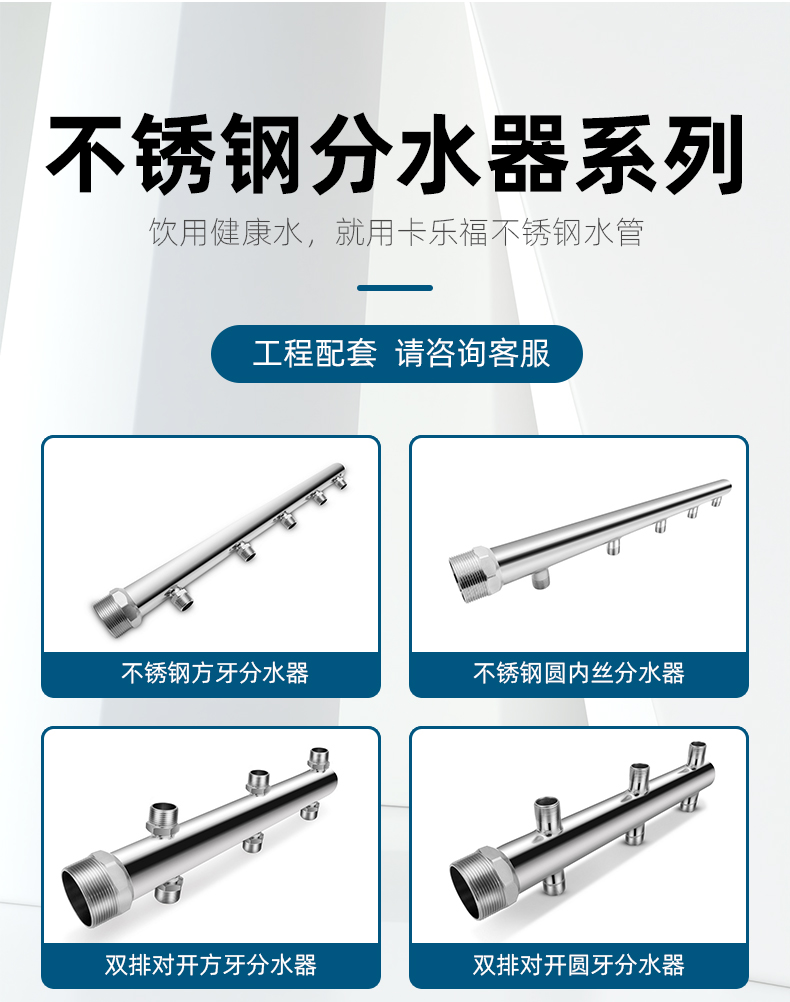 不锈钢分水器系列

饮用健康水，就用卡乐福不锈钢水管

工程配套 请咨询客服

不锈钢方牙分水器

不锈钢圆内丝分水器

双排对开方牙分水器

双排对开圆牙分水器